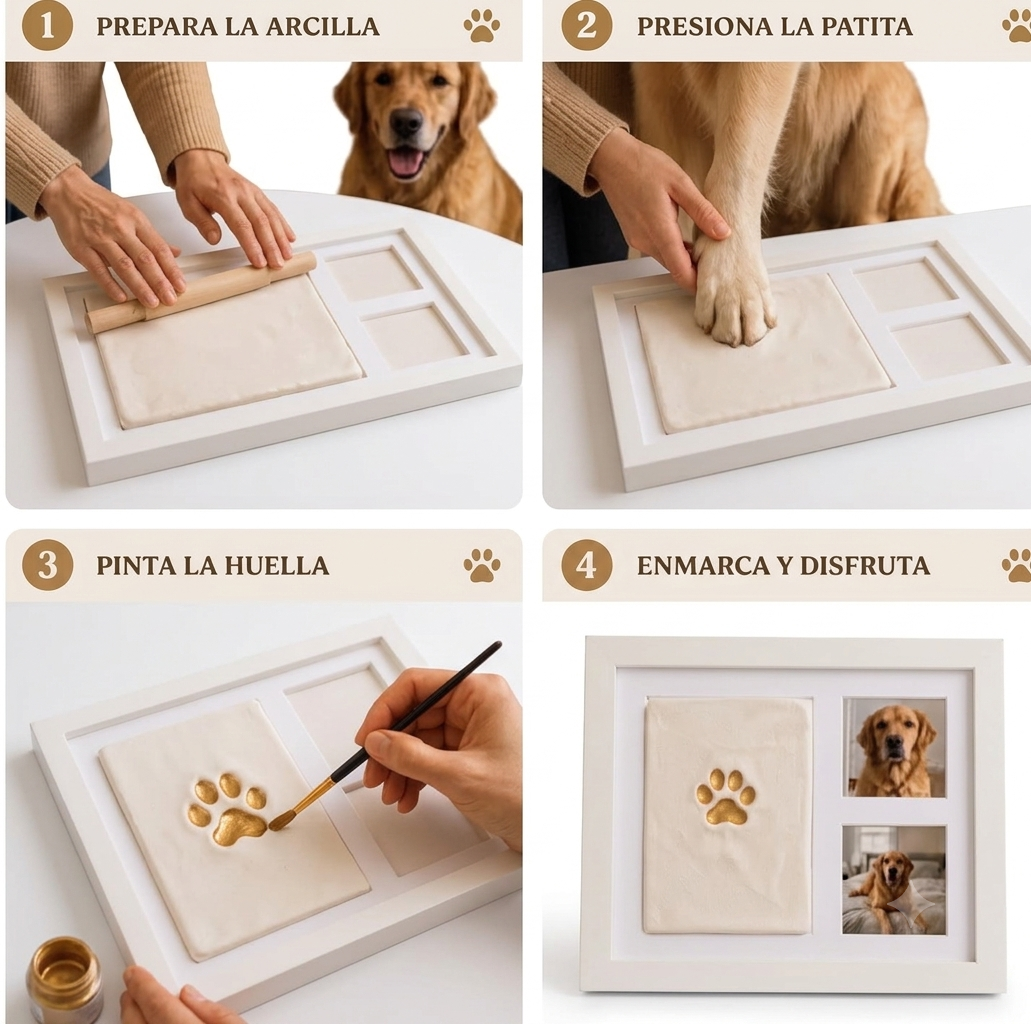 1 PREPARA LA ARCILLA

2 PRESIONA LA PATITA

3 PINTA LA HUELLA

4 ENMARCA Y DISFRUTA